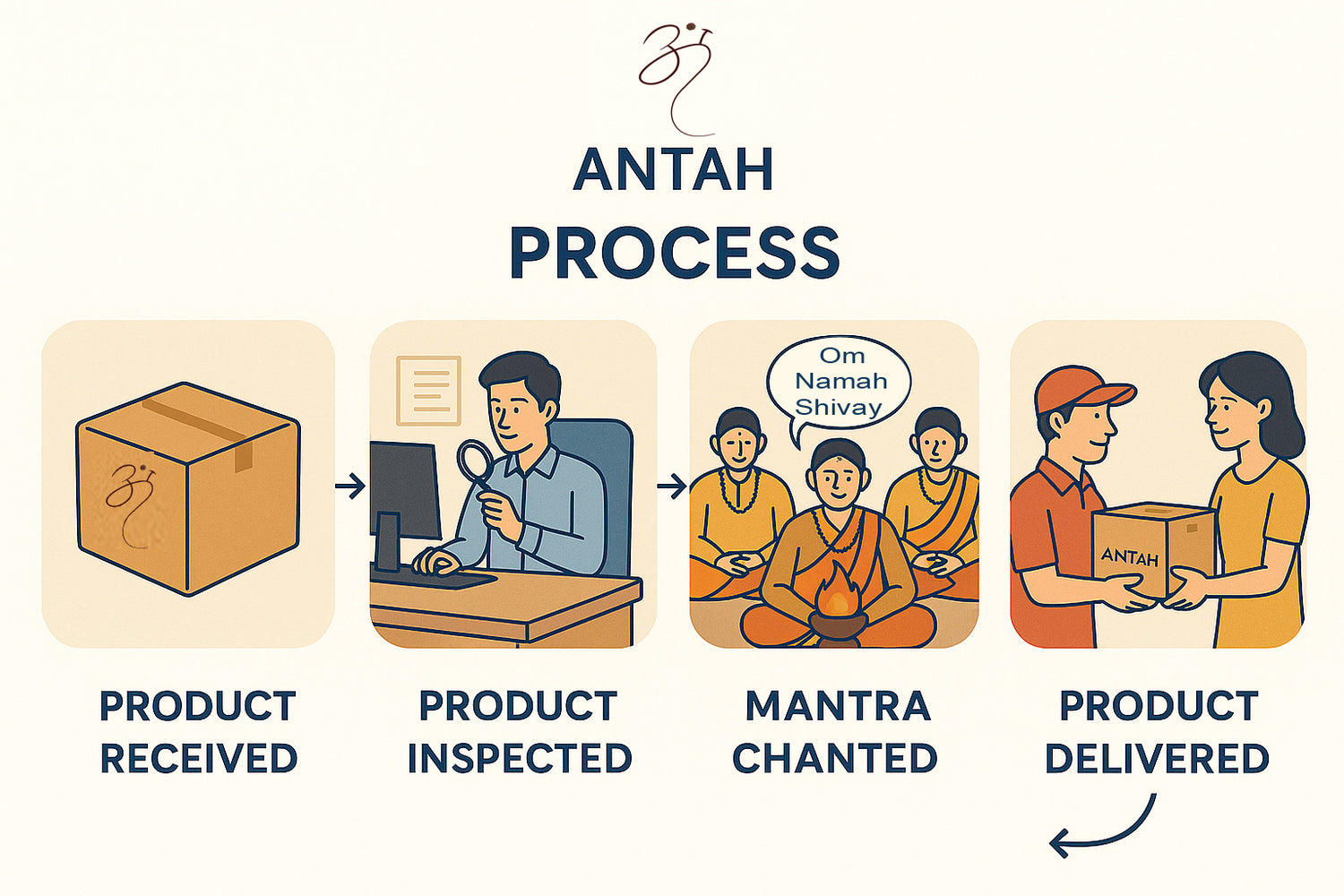 ANTAH
PROCESS

Om Namah Shivay

ANTAH

PRODUCT RECEIVED

PRODUCT INSPECTED

MANTRA CHANTED

PRODUCT DELIVERED